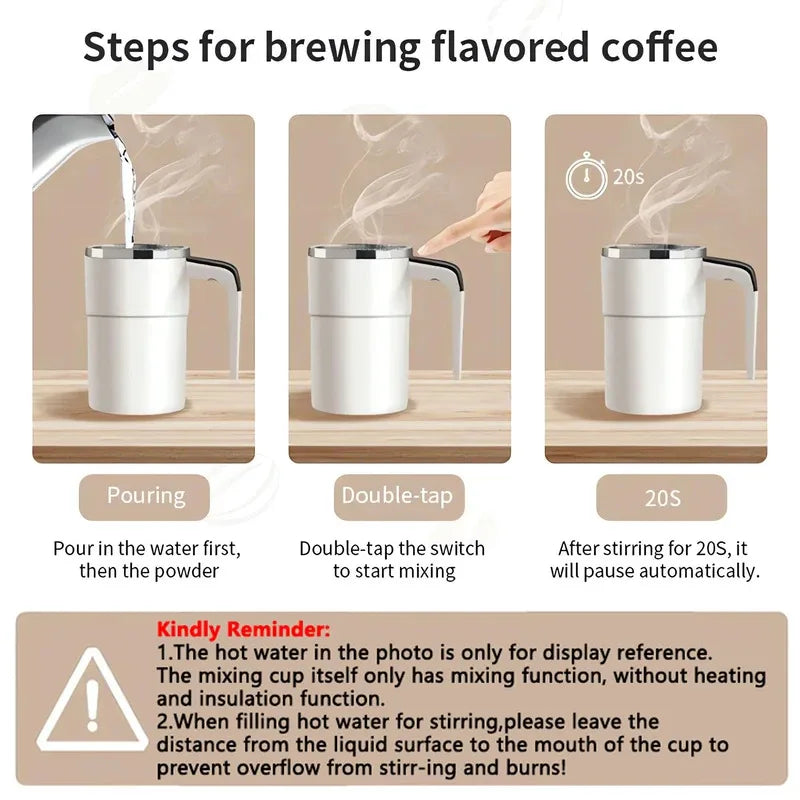 Steps for brewing flavored coffee

20s

Pouring

Pour in the water first, then the powder

Double-tap

Double-tap the switch to start mixing

20S

After stirring for 20S, it will pause automatically.

Kindly Reminder:
1.The hot water in the photo is only for display reference. The mixing cup itself only has mixing function, without heating and insulation function.
2.When filling hot water for stirring,please leave the distance from the liquid surface to the mouth of the cup to prevent overflow from stirr-ing and burns!